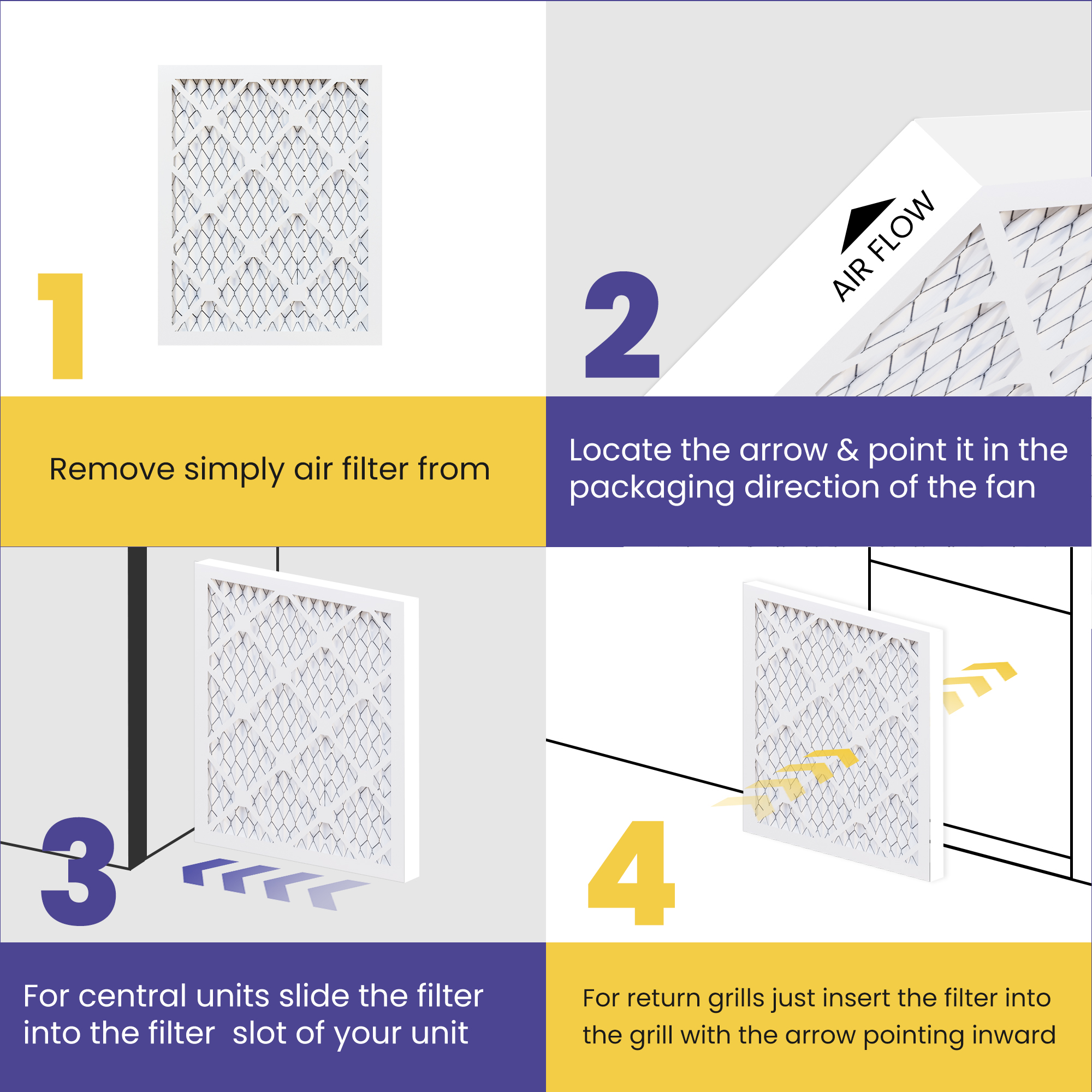 1

Remove simply air filter from

2

AIR FLOW

Locate the arrow & point it in the packaging direction of the fan

3

For central units slide the filter into the filter  slot of your unit

4

For return grills just insert the filter into the grill with the arrow pointing inward